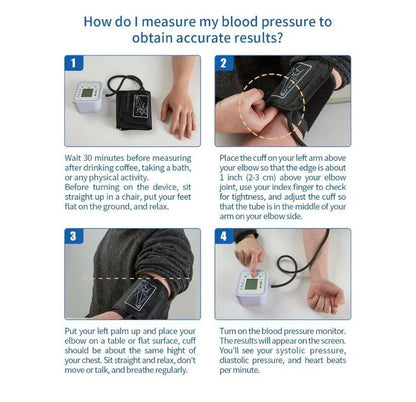 How do I measure my blood pressure to obtain accurate results?

1

Wait 30 minutes before measuring after drinking coffee, taking a bath, or any physical activity.
Before turning on the device, sit straight up in a chair, put your feet flat on the ground, and relax.

2

Place the cuff on your left arm above your elbow so that the edge is about 1 inch (2-3 cm) above your elbow joint, use your index finger to check for tightness, and adjust the cuff so that the tube is in the middle of your arm on your elbow side.

3

Put your left palm up and place your elbow on a table or flat surface, cuff should be about the same hight of your chest. Sit straight and relax, don't move or talk, and breathe regularly.

4

Turn on the blood pressure monitor. The results will appear on the screen. You'll see your systolic pressure, diastolic pressure, and heart beats per minute.