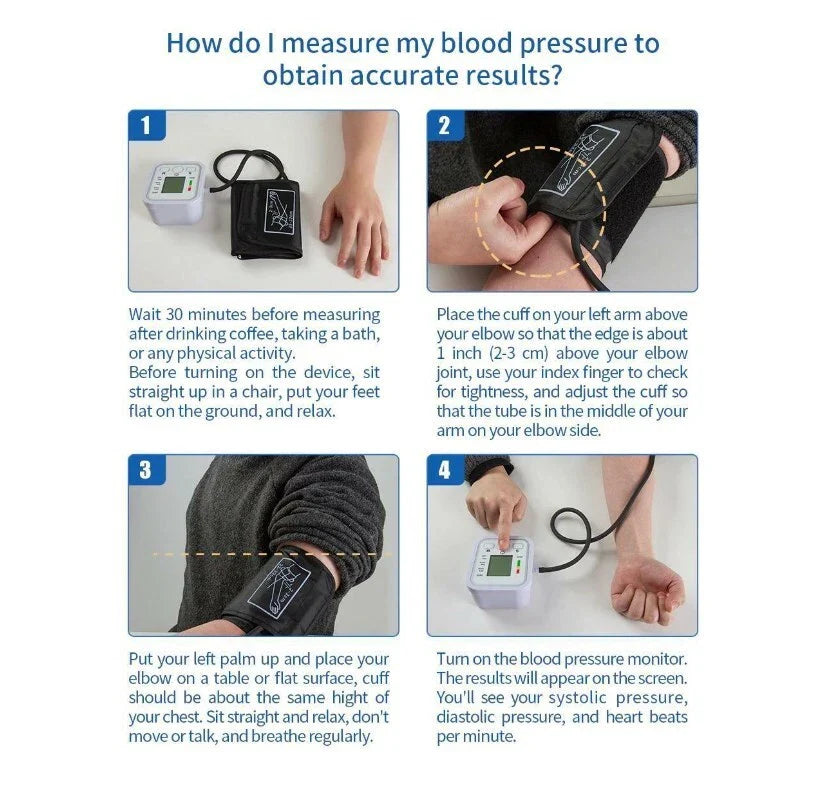 How do I measure my blood pressure to obtain accurate results?

1

Wait 30 minutes before measuring after drinking coffee, taking a bath, or any physical activity.
Before turning on the device, sit straight up in a chair, put your feet flat on the ground, and relax.

2

Place the cuff on your left arm above your elbow so that the edge is about 1 inch (2-3 cm) above your elbow joint, use your index finger to check for tightness, and adjust the cuff so that the tube is in the middle of your arm on your elbow side.

3

Put your left palm up and place your elbow on a table or flat surface, cuff should be about the same hight of your chest. Sit straight and relax, don't move or talk, and breathe regularly.

4

Turn on the blood pressure monitor. The results will appear on the screen. You'll see your systolic pressure, diastolic pressure, and heart beats per minute.