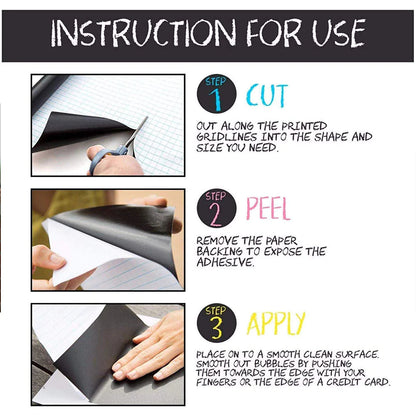 INSTRUCTION FOR USE

STEP 1 CUT

OUT ALONG THE PRINTED GRIDLINES INTO THE SHAPE AND SIZE YOU NEED.

STEP 2 PEEL

REMOVE THE PAPER BACKING TO EXPOSE THE ADHESIVE.

STEP 3 APPLY

PLACE ON TO A SMOOTH CLEAN SURFACE. SMOOTH OUT BUBBLES BY PUSHING THEM TOWARDS THE EDGE WITH YOUR FINGERS OR THE EDGE OF A CREDIT CARD.