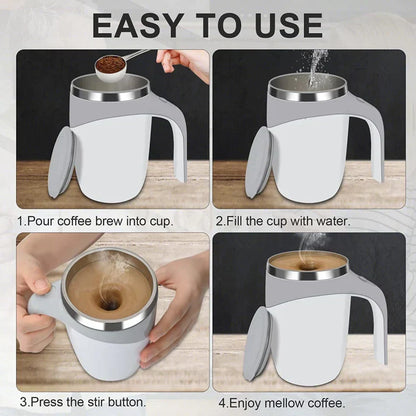 EASY TO USE

1.Pour coffee brew into cup.

2.Fill the cup with water.

3.Press the stir button.

4.Enjoy mellow coffee.