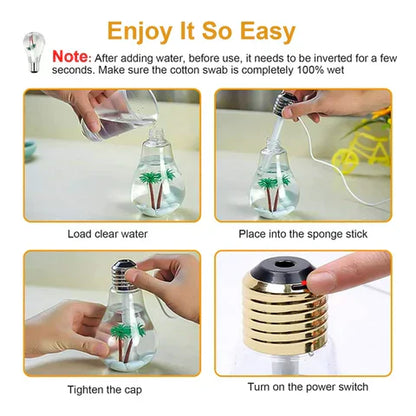 Enjoy It So Easy

Note: After adding water, before use, it needs to be inverted for a few seconds. Make sure the cotton swab is completely 100% wet

Load clear water

Place into the sponge stick

Tighten the cap

Turn on the power switch