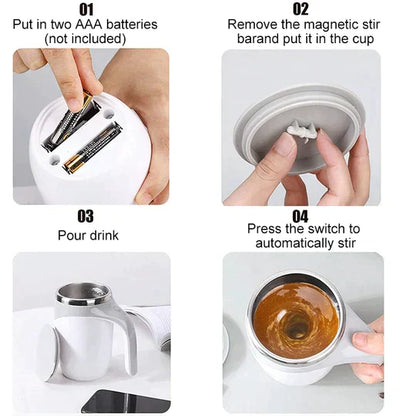 01
Put in two AAA batteries (not included)

02
Remove the magnetic stir barand put it in the cup

03
Pour drink

04
Press the switch to automatically stir