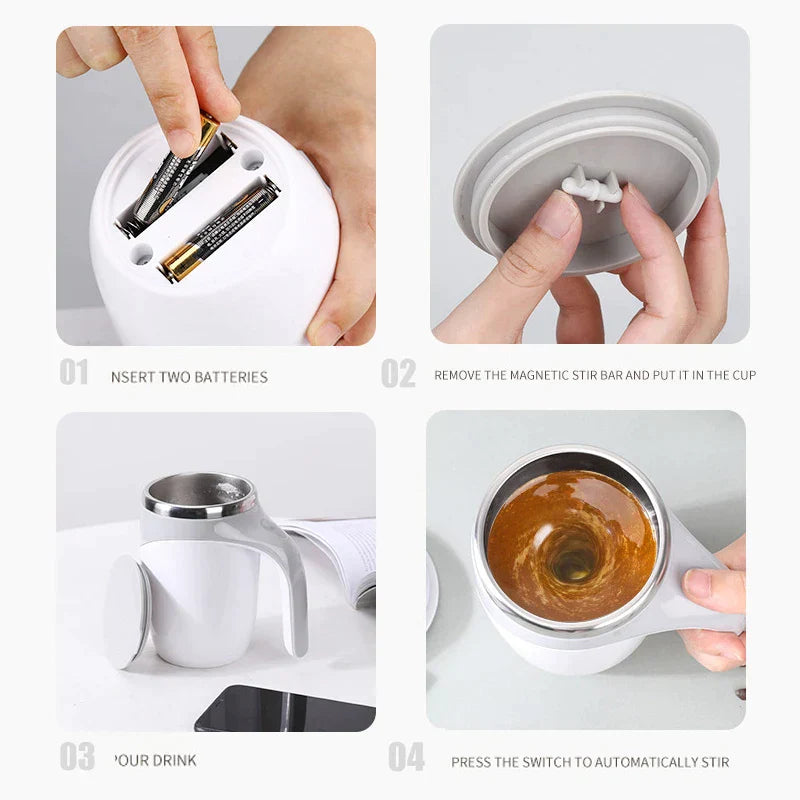 01 NSERT TWO BATTERIES

02 REMOVE THE MAGNETIC STIR BAR AND PUT IT IN THE CUP

03 'OUR DRINK

04 PRESS THE SWITCH TO AUTOMATICALLY STIR