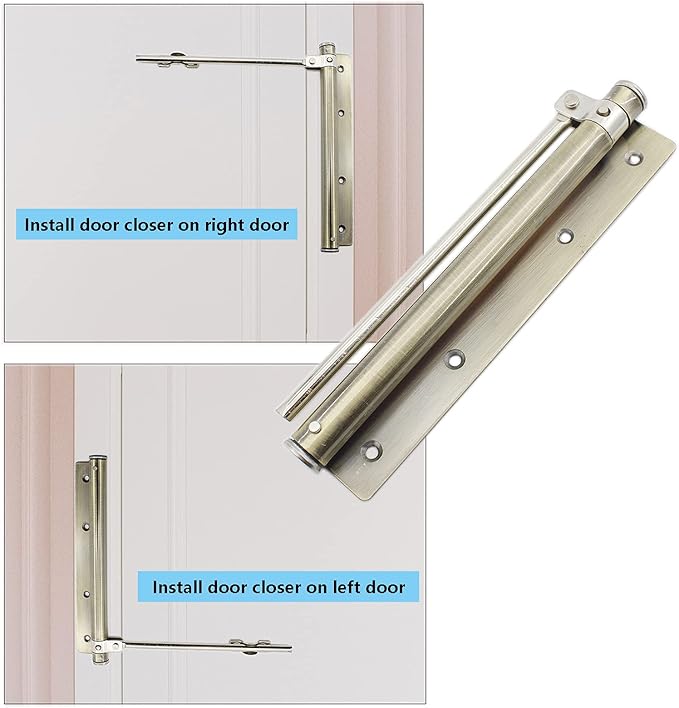 Install door closer on right door

Install door closer on left door